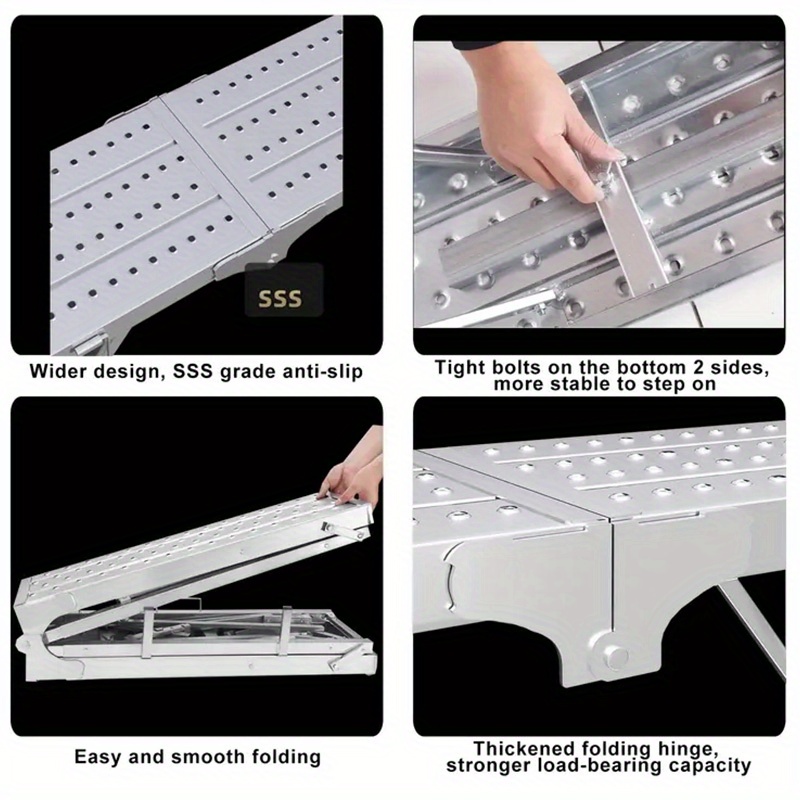 SSS

Wider design, SSS grade anti-slip

Tight bolts on the bottom 2 sides, more stable to step on

Easy and smooth folding

Thickened folding hinge, stronger load-bearing capacity