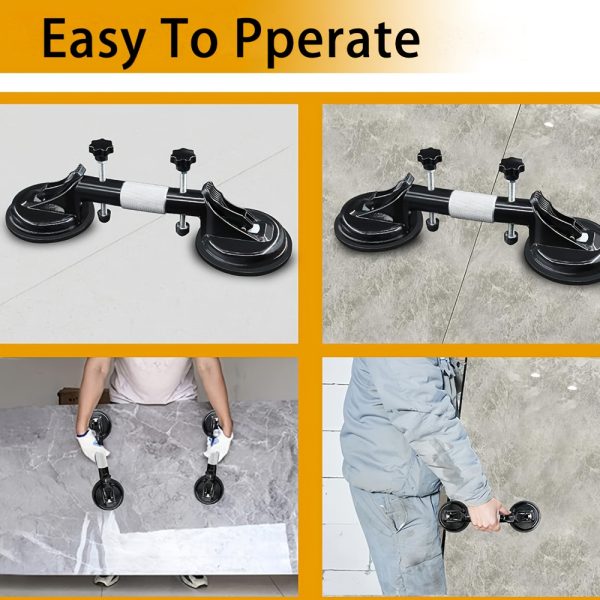 Easy To Pperate