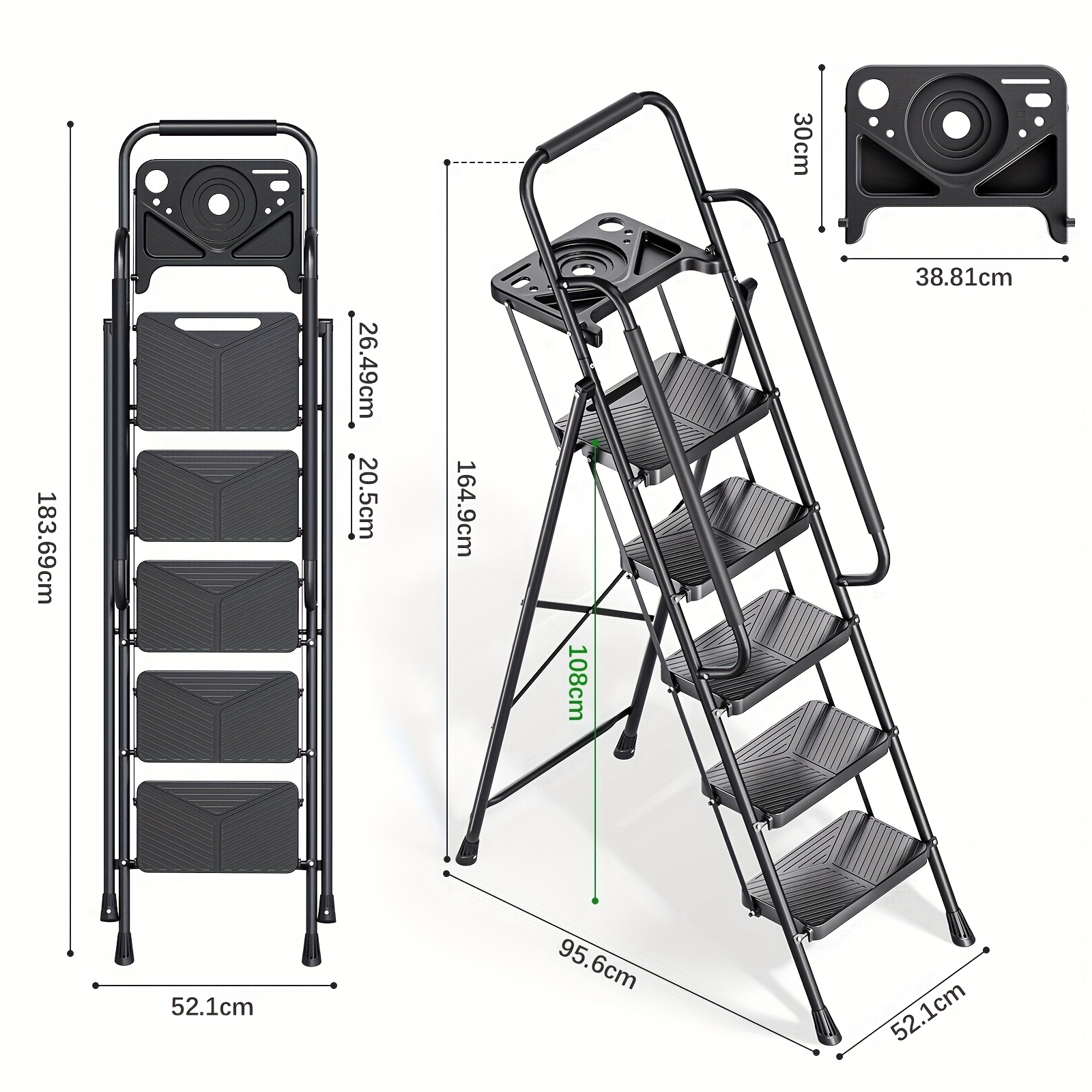 183.69cm

26.49cm

20.5cm

52.1cm

164.9cm

108cm

95.6cm

52.1cm

30cm

38.81cm